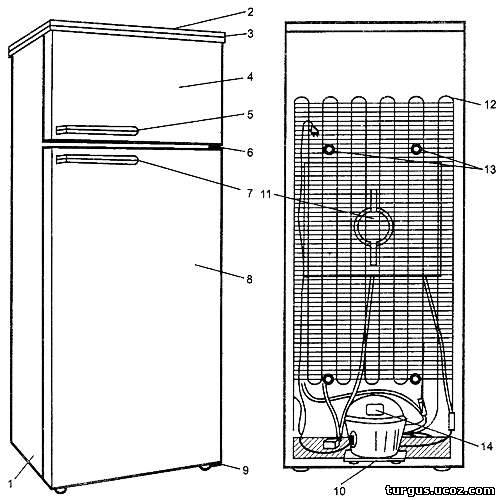 2
3
4
5
6
7
8
1
9
12
13
11
14
10
turgus.ucoz.com